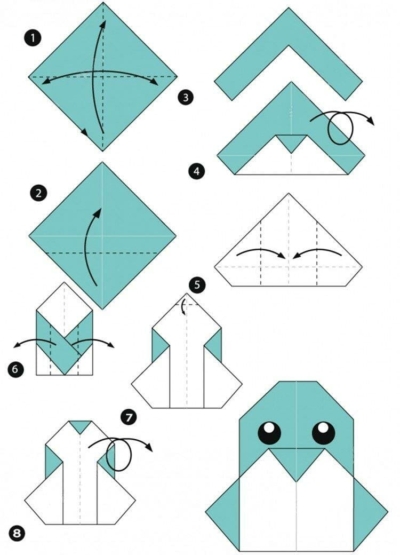 1
3
4
2
5
6
7
8