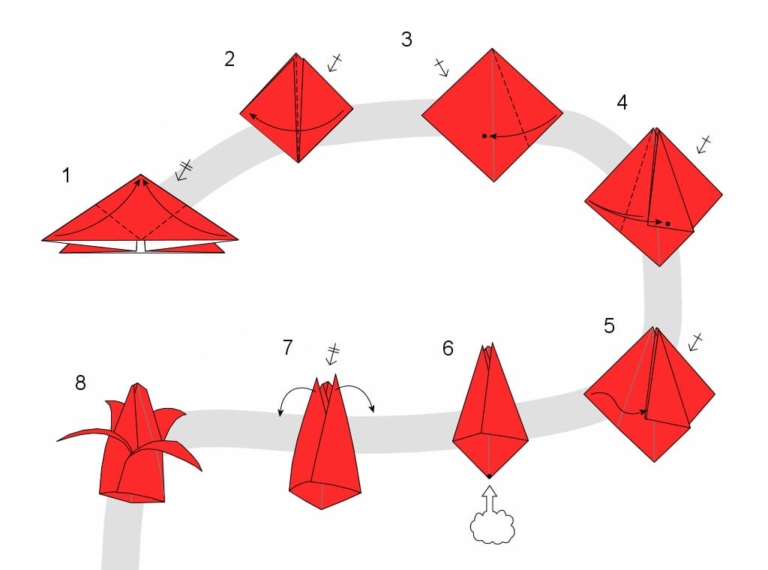 1

2

3

4

5

6

7

8