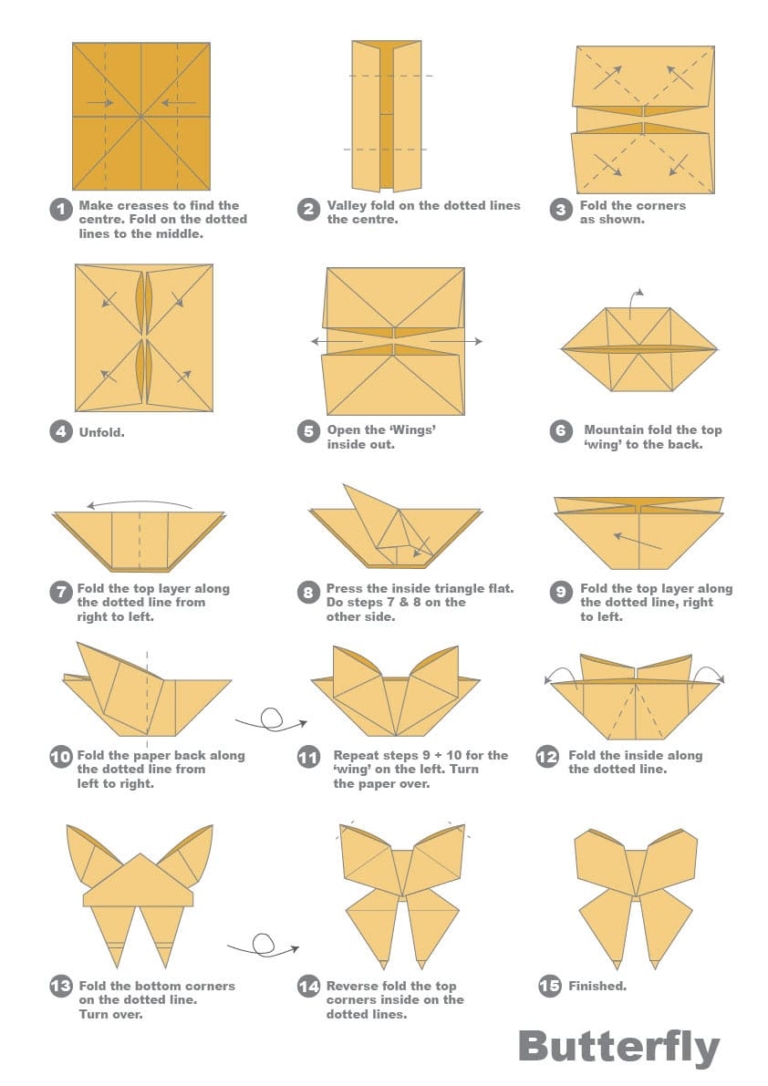 1 Make creases to find the centre. Fold on the dotted lines to the middle.

2 Valley fold on the dotted lines the centre.

3 Fold the corners as shown.

4 Unfold.

5 Open the 'Wings' inside out.

6 Mountain fold the top 'wing' to the back.

7 Fold the top layer along the dotted line from right to left.

8 Press the inside triangle flat. Do steps 7 & 8 on the other side.

9 Fold the top layer along the dotted line, right to left.

10 Fold the paper back along the dotted line from left to right.

11 Repeat steps 9 + 10 for the 'wing' on the left. Turn the paper over.

12 Fold the inside along the dotted line.

13 Fold the bottom corners on the dotted line. Turn over.

14 Reverse fold the top corners inside on the dotted lines.

15 Finished.

Butterfly