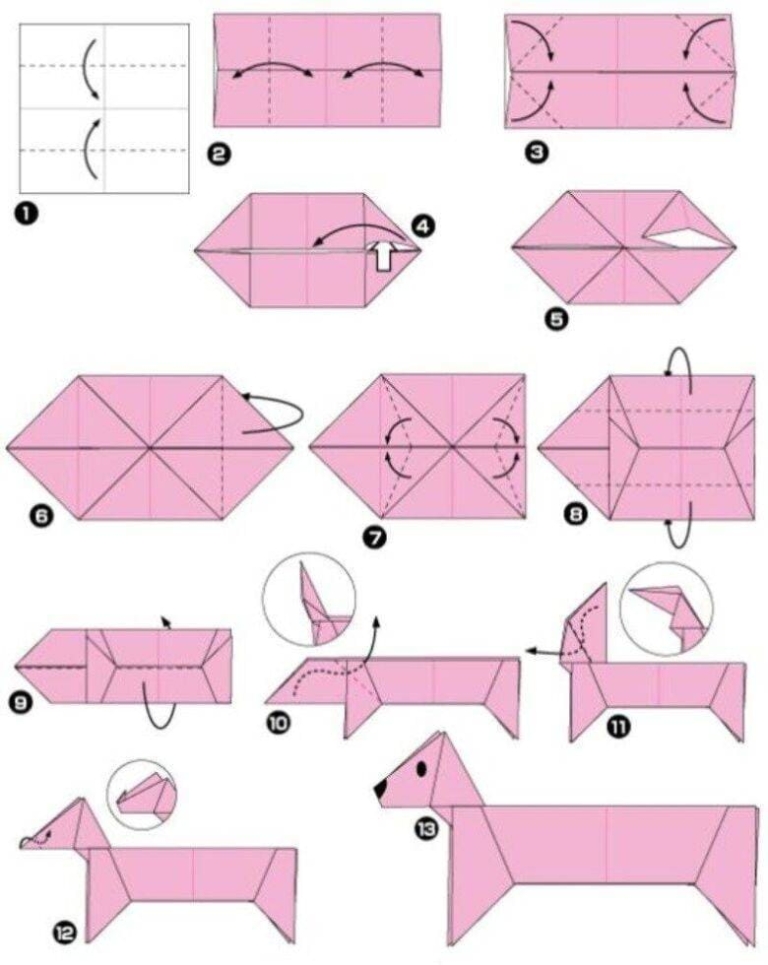 1
2
3
4
5
6
7
8
9
10
11
12
13